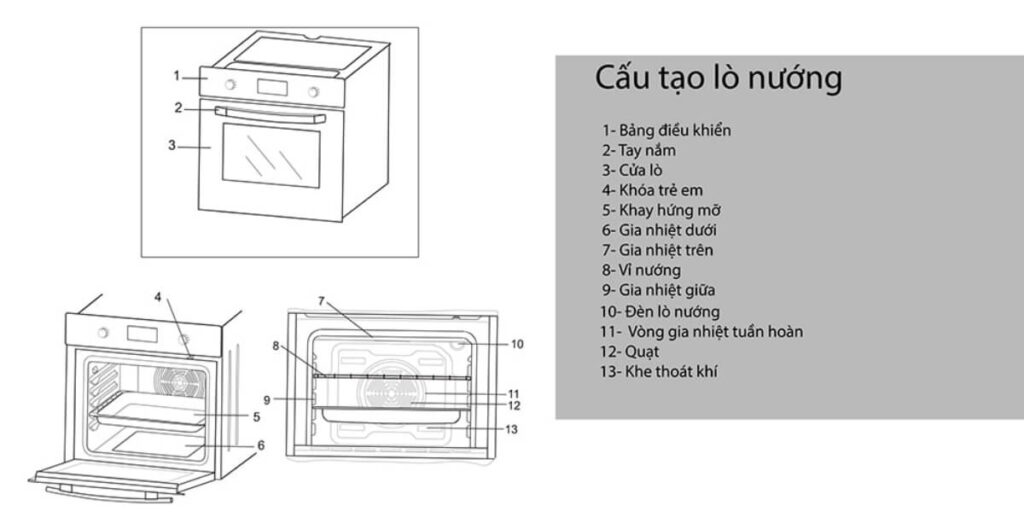 1
2
3

4
5
6

7
8
9
10
11
12
13

Cấu tạo lò nướng

1- Bảng điều khiển
2- Tay nắm
3- Cửa lò
4- Khóa trẻ em
5- Khay hứng mỡ
6- Gia nhiệt dưới
7- Gia nhiệt trên
8- Vỉ nướng
9- Gia nhiệt giữa
10- Đèn lò nướng
11- Vòng gia nhiệt tuần hoàn
12- Quạt
13- Khe thoát khí